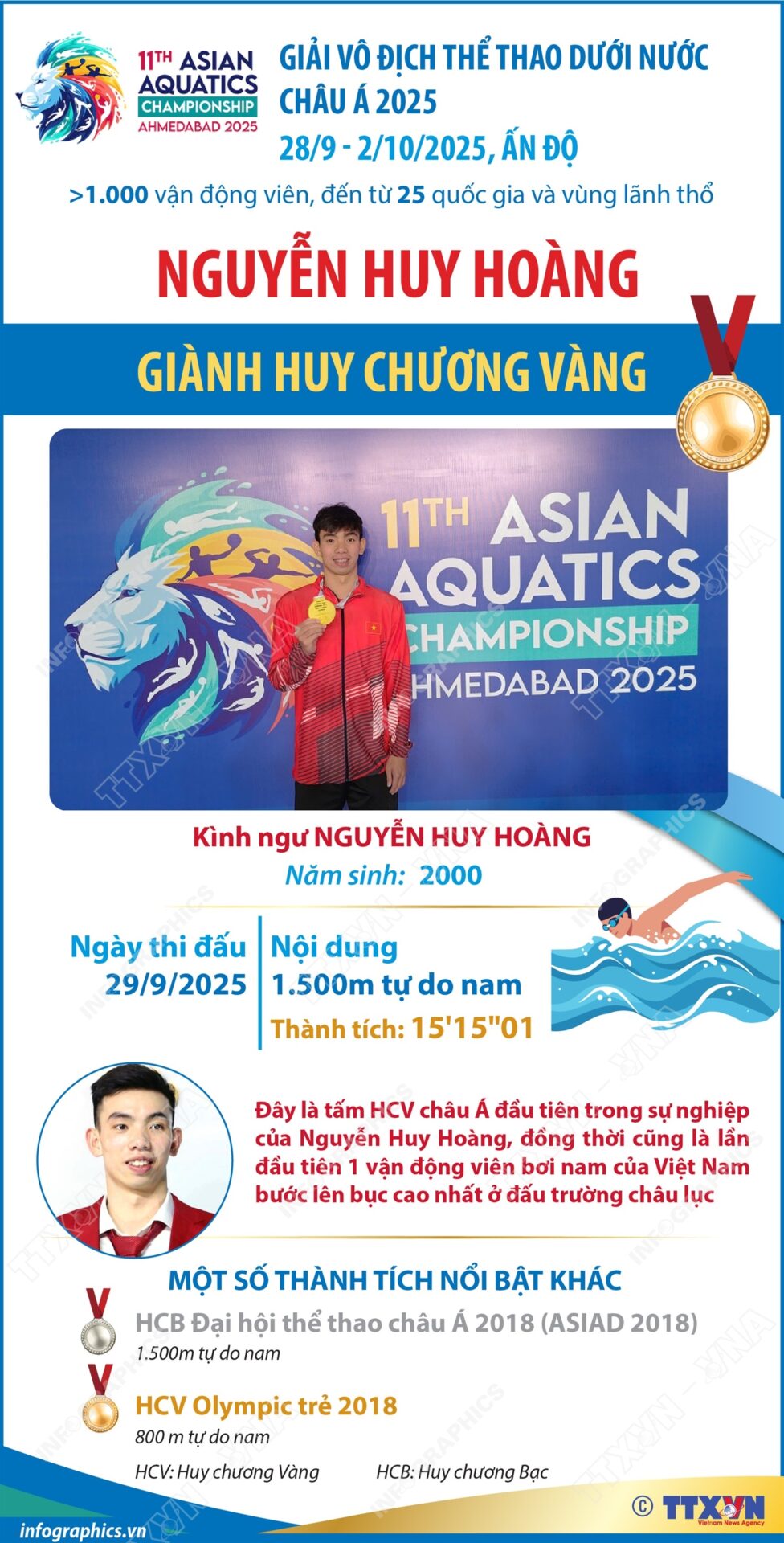 11TH ASIAN AQUATICS CHAMPIONSHIP AHMEDABAD 2025

GIẢI VÔ ĐỊCH THỂ THAO DƯỚI NƯỚC CHÂU Á 2025

28/9 - 2/10/2025, ẤN ĐỘ

>1.000 vận động viên, đến từ 25 quốc gia và vùng lãnh thổ

NGUYỄN HUY HOÀNG

GIÀNH HUY CHƯƠNG VÀNG

11TH ASIAN AQUATICS CHAMPIONSHIP AHMEDABAD 2025

Kình ngư NGUYỄN HUY HOÀNG

Năm sinh: 2000

Ngày thi đấu 29/9/2025

Nội dung 1.500m tự do nam

Thành tích: 15'15"01

Đây là tấm HCV châu Á đầu tiên trong sự nghiệp của Nguyễn Huy Hoàng, đồng thời cũng là lần đầu tiên 1 vận động viên bơi nam của Việt Nam bước lên bục cao nhất ở đấu trường châu lục

MỘT SỐ THÀNH TÍCH NỔI BẬT KHÁC

HCB Đại hội thể thao châu Á 2018 (ASIAD 2018)

1.500m tự do nam

HCV Olympic trẻ 2018

800 m tự do nam

HCV: Huy chương Vàng HCB: Huy chương Bạc

infographics.vn

© TTXVN Vietnam News Agency