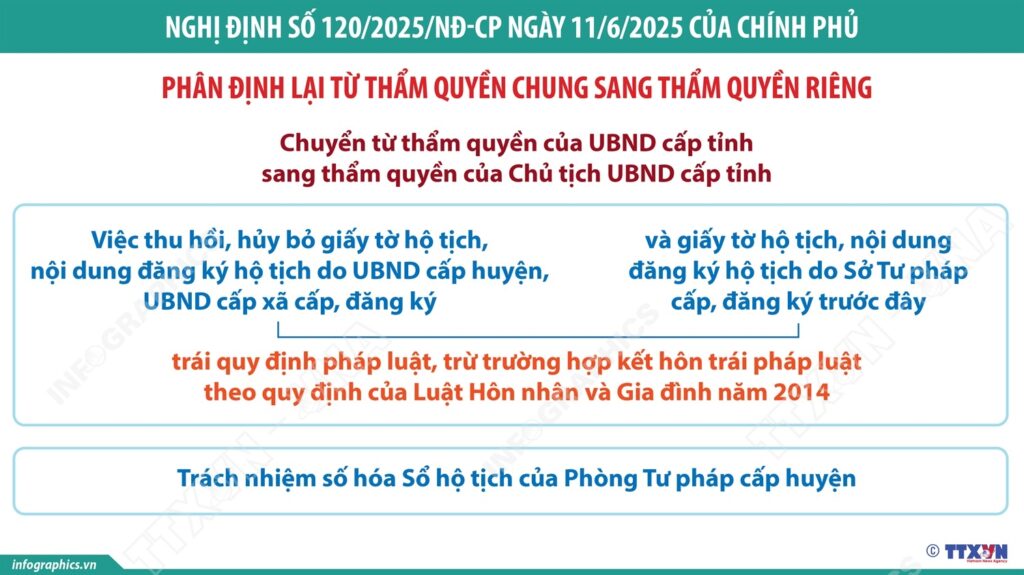 NGHỊ ĐỊNH SỐ 120/2025/NĐ-CP NGÀY 11/6/2025 CỦA CHÍNH PHỦ

PHÂN ĐỊNH LẠI TỪ THẨM QUYỀN CHUNG SANG THẨM QUYỀN RIÊNG

Chuyển từ thẩm quyền của UBND cấp tỉnh sang thẩm quyền của Chủ tịch UBND cấp tỉnh

Việc thu hồi, hủy bỏ giấy tờ hộ tịch, nội dung đăng ký hộ tịch do UBND cấp huyện, UBND cấp xã cấp, đăng ký

và giấy tờ hộ tịch, nội dung đăng ký hộ tịch do Sở Tư pháp cấp, đăng ký trước đây

trái quy định pháp luật, trừ trường hợp kết hôn trái pháp luật theo quy định của Luật Hôn nhân và Gia đình năm 2014

Trách nhiệm số hóa Sổ hộ tịch của Phòng Tư pháp cấp huyện

infographics.vn

© TTXVN