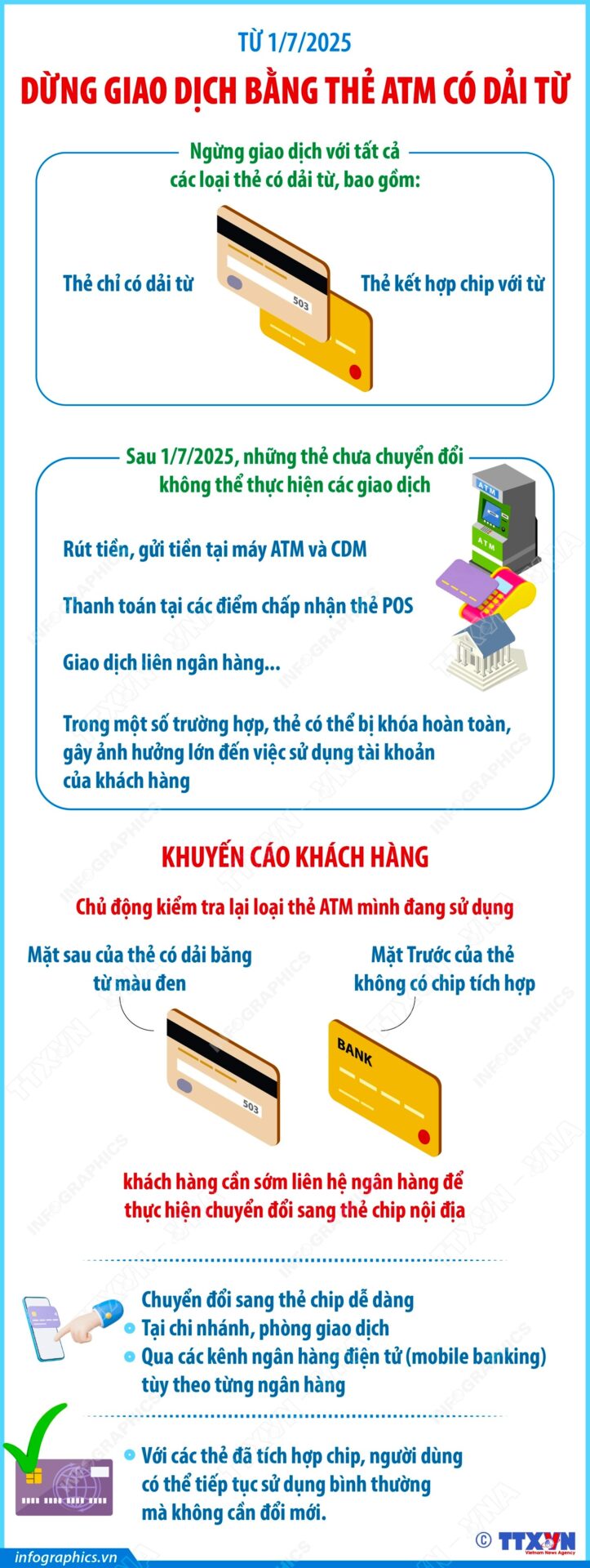 TỪ 1/7/2025

DỪNG GIAO DỊCH BẰNG THẺ ATM CÓ DẢI TỪ

Ngừng giao dịch với tất cả các loại thẻ có dải từ, bao gồm:

Thẻ chỉ có dải từ

503

Thẻ kết hợp chip với từ

Sau 1/7/2025, những thẻ chưa chuyển đổi không thể thực hiện các giao dịch

ATM

ATM

Rút tiền, gửi tiền tại máy ATM và CDM

Thanh toán tại các điểm chấp nhận thẻ POS

Giao dịch liên ngân hàng...

Trong một số trường hợp, thẻ có thể bị khóa hoàn toàn, gây ảnh hưởng lớn đến việc sử dụng tài khoản của khách hàng

KHUYẾN CÁO KHÁCH HÀNG

Chủ động kiểm tra lại loại thẻ ATM mình đang sử dụng

Mặt sau của thẻ có dải băng từ màu đen

Mặt Trước của thẻ không có chip tích hợp

503

BANK

khách hàng cần sớm liên hệ ngân hàng để thực hiện chuyển đổi sang thẻ chip nội địa

Chuyển đổi sang thẻ chip dễ dàng
Tại chi nhánh, phòng giao dịch
Qua các kênh ngân hàng điện tử (mobile banking) tùy theo từng ngân hàng

Với các thẻ đã tích hợp chip, người dùng có thể tiếp tục sử dụng bình thường mà không cần đổi mới.

infographics.vn

© TTXVN
Vietnam News Agency