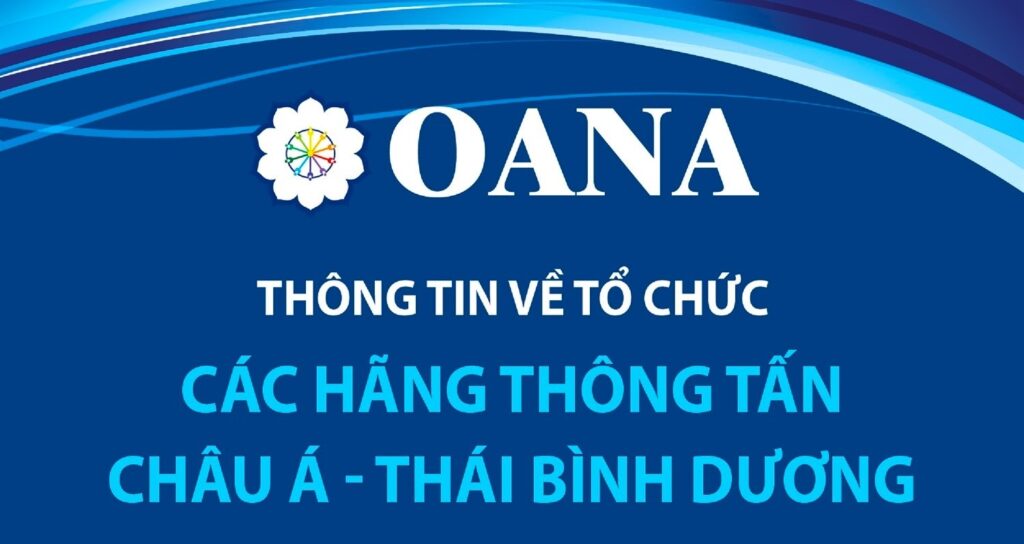 OANA

THÔNG TIN VỀ TỔ CHỨC

CÁC HÃNG THÔNG TẤN CHÂU Á - THÁI BÌNH DƯƠNG