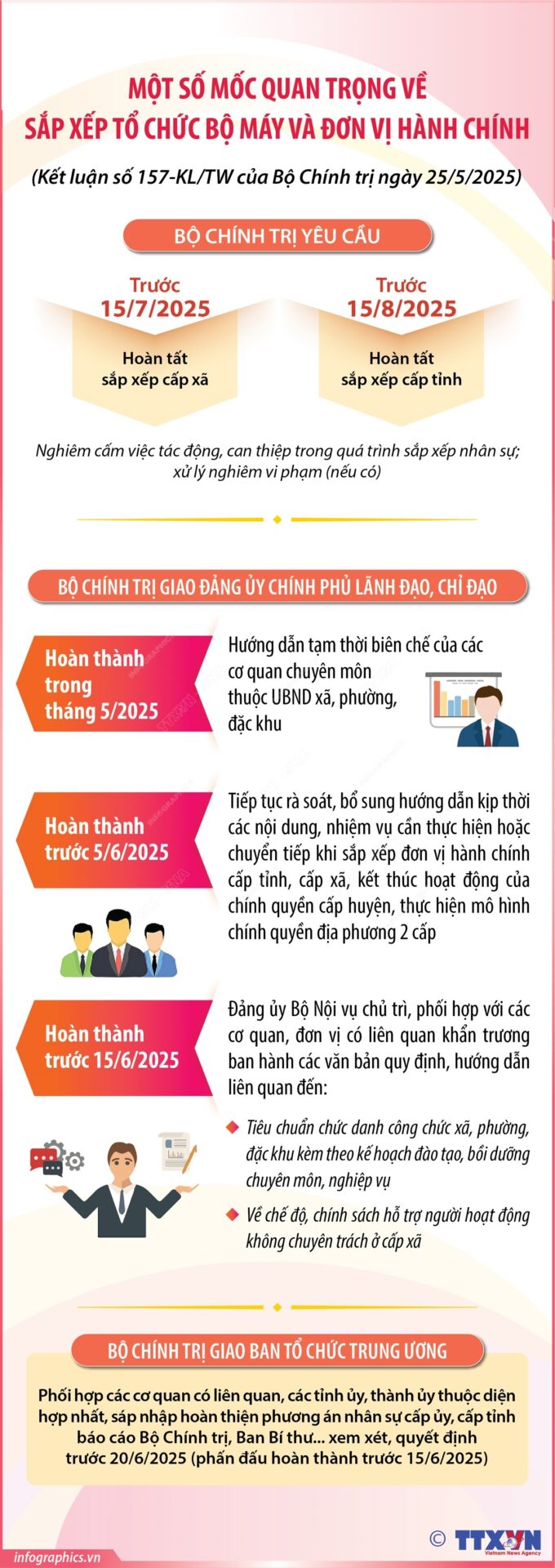 MỘT SỐ MỐC QUAN TRỌNG VỀ SẮP XẾP TỔ CHỨC BỘ MÁY VÀ ĐƠN VỊ HÀNH CHÍNH

(Kết luận số 157-KL/TW của Bộ Chính trị ngày 25/5/2025)

BỘ CHÍNH TRỊ YÊU CẦU

Trước 15/7/2025
Hoàn tất sắp xếp cấp xã

Trước 15/8/2025
Hoàn tất sắp xếp cấp tỉnh

Nghiêm cấm việc tác động, can thiệp trong quá trình sắp xếp nhân sự; xử lý nghiêm vi phạm (nếu có)

BỘ CHÍNH TRỊ GIAO ĐẢNG ỦY CHÍNH PHỦ LÃNH ĐẠO, CHỈ ĐẠO

Hoàn thành trong tháng 5/2025

Hướng dẫn tạm thời biên chế của các cơ quan chuyên môn thuộc UBND xã, phường, đặc khu

Hoàn thành trước 5/6/2025

Tiếp tục rà soát, bổ sung hướng dẫn kịp thời các nội dung, nhiệm vụ cần thực hiện hoặc chuyển tiếp khi sắp xếp đơn vị hành chính cấp tỉnh, cấp xã, kết thúc hoạt động của chính quyền cấp huyện, thực hiện mô hình chính quyền địa phương 2 cấp

Hoàn thành trước 15/6/2025

Đảng ủy Bộ Nội vụ chủ trì, phối hợp với các cơ quan, đơn vị có liên quan khẩn trương ban hành các văn bản quy định, hướng dẫn liên quan đến:

Tiêu chuẩn chức danh công chức xã, phường, đặc khu kèm theo kế hoạch đào tạo, bồi dưỡng chuyên môn, nghiệp vụ

Về chế độ, chính sách hỗ trợ người hoạt động không chuyên trách ở cấp xã

BỘ CHÍNH TRỊ GIAO BAN TỔ CHỨC TRUNG ƯƠNG

Phối hợp các cơ quan có liên quan, các tỉnh ủy, thành ủy thuộc diện hợp nhất, sáp nhập hoàn thiện phương án nhân sự cấp ủy, cấp tỉnh báo cáo Bộ Chính trị, Ban Bí thư... xem xét, quyết định trước 20/6/2025 (phấn đấu hoàn thành trước 15/6/2025)

infographics.vn
© TTXVN Vietnam News Agency