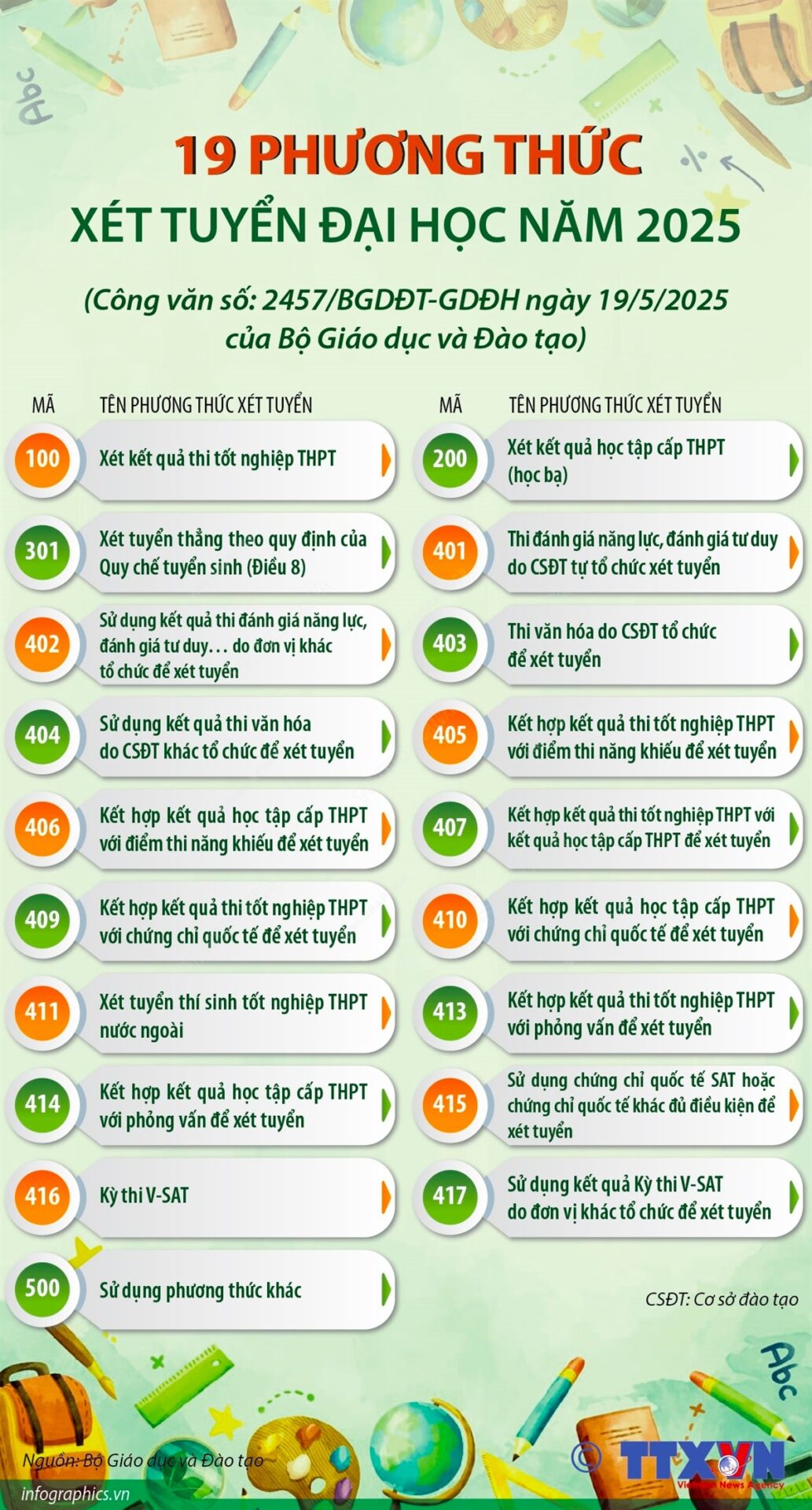 Abc

19 PHƯƠNG THỨC

XÉT TUYỂN ĐẠI HỌC NĂM 2025

(Công văn số: 2457/BGDĐT-GDĐH ngày 19/5/2025 của Bộ Giáo dục và Đào tạo)

| MÃ | TÊN PHƯƠNG THỨC XÉT TUYỂN |
|---|---|
| 100 | Xét kết quả thi tốt nghiệp THPT |
| 301 | Xét tuyển thẳng theo quy định của Quy chế tuyển sinh (Điều 8) |
| 402 | Sử dụng kết quả thi đánh giá năng lực, đánh giá tư duy... do đơn vị khác tổ chức để xét tuyển |
| 404 | Sử dụng kết quả thi văn hóa do CSĐT khác tổ chức để xét tuyển |
| 406 | Kết hợp kết quả học tập cấp THPT với điểm thi năng khiếu để xét tuyển |
| 409 | Kết hợp kết quả thi tốt nghiệp THPT với chứng chỉ quốc tế để xét tuyển |
| 411 | Xét tuyển thí sinh tốt nghiệp THPT nước ngoài |
| 414 | Kết hợp kết quả học tập cấp THPT với phỏng vấn để xét tuyển |
| 416 | Kỳ thi V-SAT |
| 500 | Sử dụng phương thức khác |

| MÃ | TÊN PHƯƠNG THỨC XÉT TUYỂN |
|---|---|
| 200 | Xét kết quả học tập cấp THPT (học bạ) |
| 401 | Thi đánh giá năng lực, đánh giá tư duy do CSĐT tự tổ chức xét tuyển |
| 403 | Thi văn hóa do CSĐT tổ chức để xét tuyển |
| 405 | Kết hợp kết quả thi tốt nghiệp THPT với điểm thi năng khiếu để xét tuyển |
| 407 | Kết hợp kết quả thi tốt nghiệp THPT với kết quả học tập cấp THPT để xét tuyển |
| 410 | Kết hợp kết quả học tập cấp THPT với chứng chỉ quốc tế để xét tuyển |
| 413 | Kết hợp kết quả thi tốt nghiệp THPT với phỏng vấn để xét tuyển |
| 415 | Sử dụng chứng chỉ quốc tế SAT hoặc chứng chỉ quốc tế khác đủ điều kiện để xét tuyển |
| 417 | Sử dụng kết quả Kỳ thi V-SAT do đơn vị khác tổ chức để xét tuyển |

CSĐT: Cơ sở đào tạo

Abc

Nguồn: Bộ Giáo dục và Đào tạo

infographics.vn

© TTXVN Vietnam News Agency