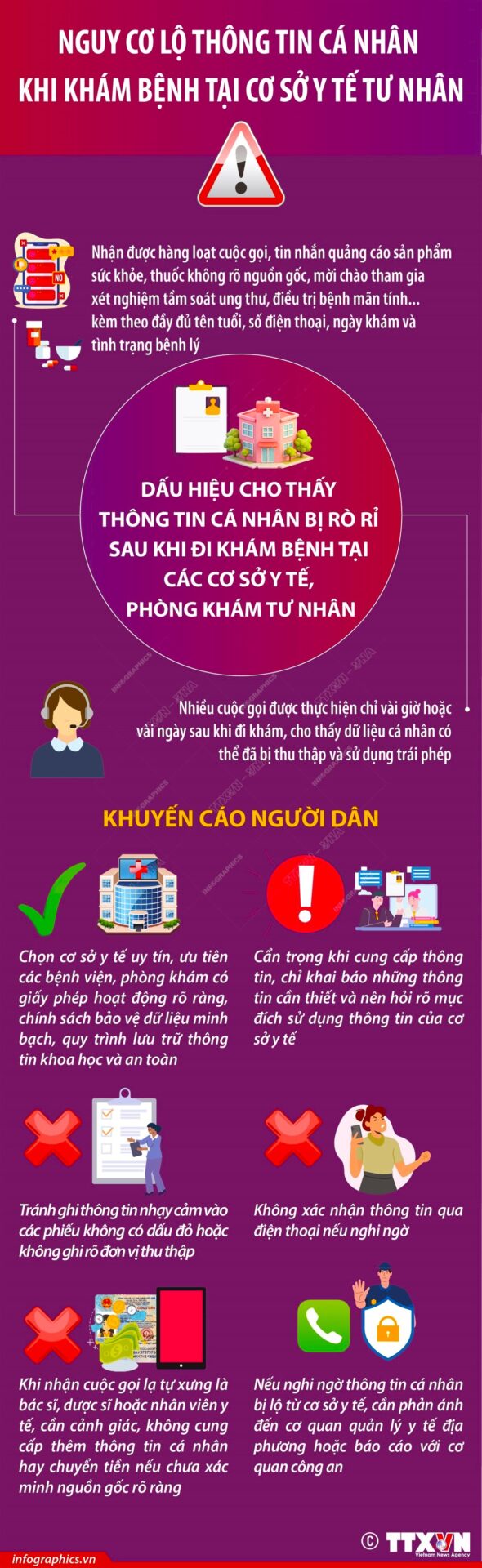 NGUY CƠ LỘ THÔNG TIN CÁ NHÂN KHI KHÁM BỆNH TẠI CƠ SỞ Y TẾ TƯ NHÂN

Nhận được hàng loạt cuộc gọi, tin nhắn quảng cáo sản phẩm sức khỏe, thuốc không rõ nguồn gốc, mời chào tham gia xét nghiệm tầm soát ung thư, điều trị bệnh mãn tính... kèm theo đầy đủ tên tuổi, số điện thoại, ngày khám và tình trạng bệnh lý

DẤU HIỆU CHO THẤY THÔNG TIN CÁ NHÂN BỊ RÒ RỈ SAU KHI ĐI KHÁM BỆNH TẠI CÁC CƠ SỞ Y TẾ, PHÒNG KHÁM TƯ NHÂN

Nhiều cuộc gọi được thực hiện chỉ vài giờ hoặc vài ngày sau khi đi khám, cho thấy dữ liệu cá nhân có thể đã bị thu thập và sử dụng trái phép

KHUYẾN CÁO NGƯỜI DÂN

Chọn cơ sở y tế uy tín, ưu tiên các bệnh viện, phòng khám có giấy phép hoạt động rõ ràng, chính sách bảo vệ dữ liệu minh bạch, quy trình lưu trữ thông tin khoa học và an toàn

Cẩn trọng khi cung cấp thông tin, chỉ khai báo những thông tin cần thiết và nên hỏi rõ mục đích sử dụng thông tin của cơ sở y tế

Tránh ghi thông tin nhạy cảm vào các phiếu không có dấu đỏ hoặc không ghi rõ đơn vị thu thập

Không xác nhận thông tin qua điện thoại nếu nghi ngờ

Khi nhận cuộc gọi lạ tự xưng là bác sĩ, dược sĩ hoặc nhân viên y tế, cần cảnh giác, không cung cấp thêm thông tin cá nhân hay chuyển tiền nếu chưa xác minh nguồn gốc rõ ràng

Nếu nghi ngờ thông tin cá nhân bị lộ từ cơ sở y tế, cần phản ánh đến cơ quan quản lý y tế địa phương hoặc báo cáo với cơ quan công an

infographics.vn
© TTXVN Vietnam News Agency