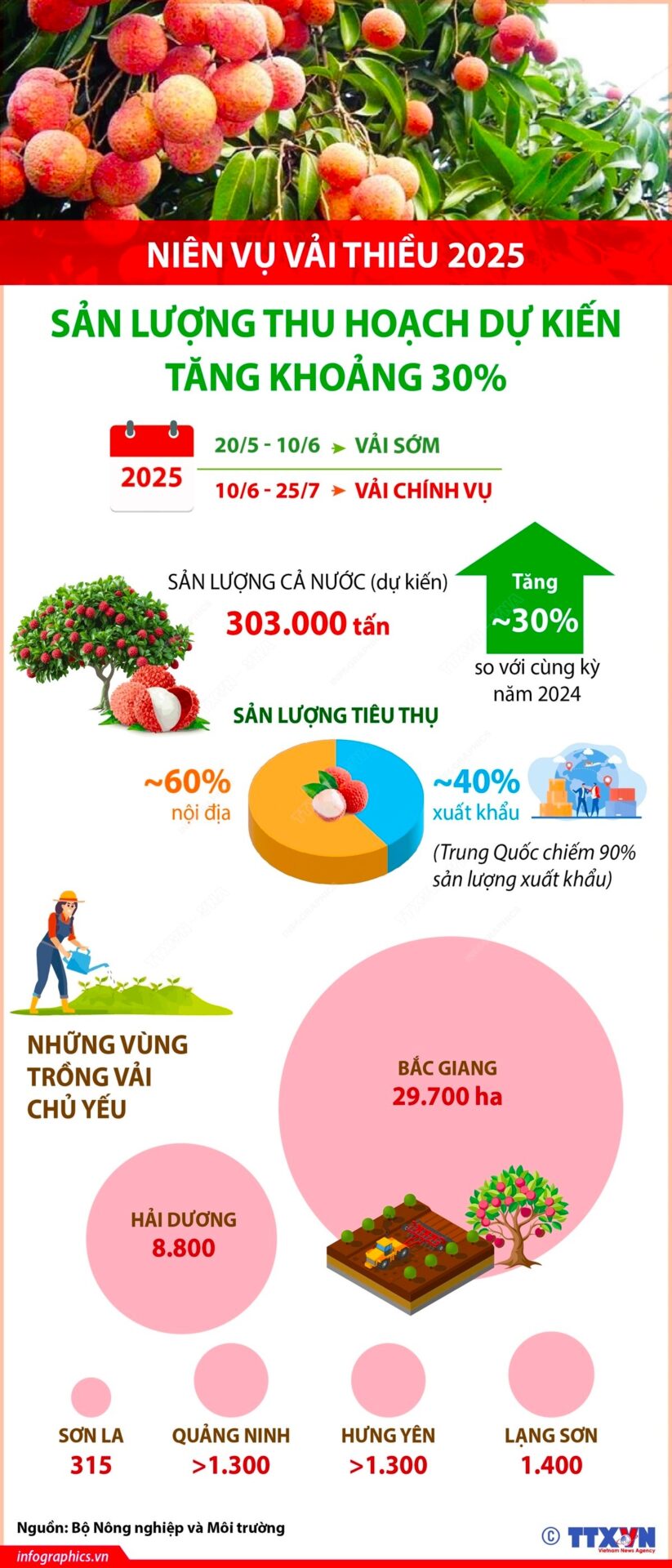 NIÊN VỤ VẢI THIỀU 2025

SẢN LƯỢNG THU HOẠCH DỰ KIẾN TĂNG KHOẢNG 30%

2025

20/5 - 10/6 VẢI SỚM

10/6 - 25/7 VẢI CHÍNH VỤ

SẢN LƯỢNG CẢ NƯỚC (dự kiến)

303.000 tấn

Tăng

~30%

so với cùng kỳ năm 2024

SẢN LƯỢNG TIÊU THỤ

~60%
nội địa

~40%
xuất khẩu

(Trung Quốc chiếm 90% sản lượng xuất khẩu)

NHỮNG VÙNG TRỒNG VẢI CHỦ YẾU

BẮC GIANG
29.700 ha

HẢI DƯƠNG
8.800

SƠN LA
315

QUẢNG NINH
>1.300

HƯNG YÊN
>1.300

LẠNG SƠN
1.400

Nguồn: Bộ Nông nghiệp và Môi trường

infographics.vn

© TTXVN
Vietnam News Agency