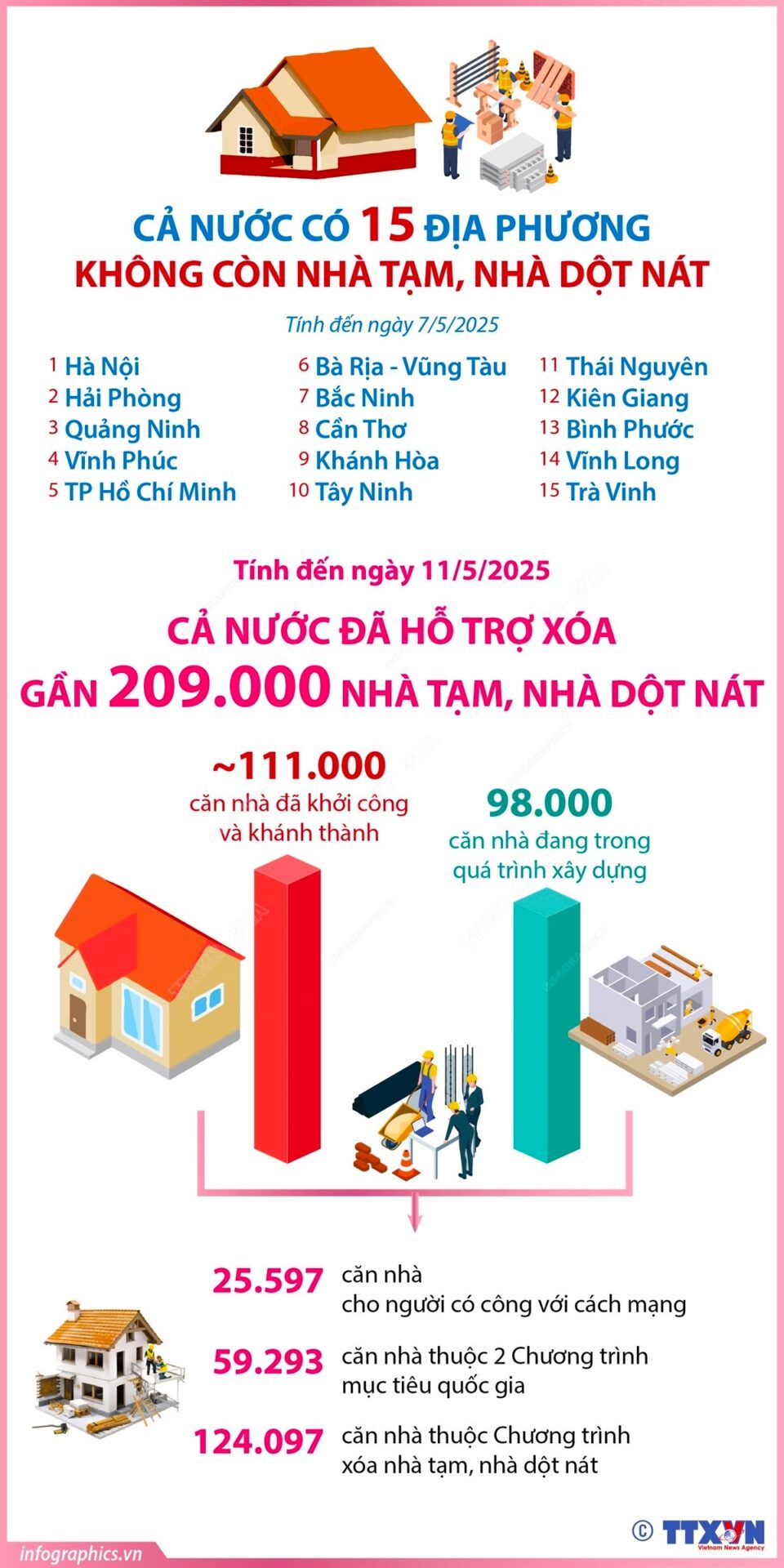 CẢ NƯỚC CÓ 15 ĐỊA PHƯƠNG
KHÔNG CÒN NHÀ TẠM, NHÀ DỘT NÁT

Tính đến ngày 7/5/2025

1 Hà Nội
2 Hải Phòng
3 Quảng Ninh
4 Vĩnh Phúc
5 TP Hồ Chí Minh

6 Bà Rịa - Vũng Tàu
7 Bắc Ninh
8 Cần Thơ
9 Khánh Hòa
10 Tây Ninh

11 Thái Nguyên
12 Kiên Giang
13 Bình Phước
14 Vĩnh Long
15 Trà Vinh

Tính đến ngày 11/5/2025

CẢ NƯỚC ĐÃ HỖ TRỢ XÓA
GẦN 209.000 NHÀ TẠM, NHÀ DỘT NÁT

~111.000
căn nhà đã khởi công và khánh thành

98.000
căn nhà đang trong quá trình xây dựng

25.597 căn nhà
cho người có công với cách mạng

59.293 căn nhà thuộc 2 Chương trình
mục tiêu quốc gia

124.097 căn nhà thuộc Chương trình
xóa nhà tạm, nhà dột nát

© TTXVN
Vietnam News Agency

infographics.vn