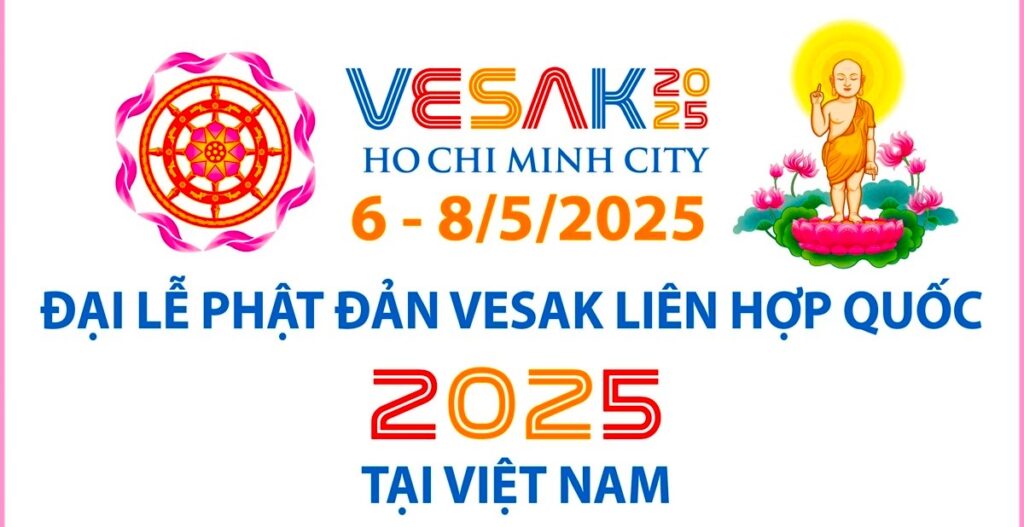 VESAK 2025
HO CHI MINH CITY
6 - 8/5/2025

ĐẠI LỄ PHẬT ĐẢN VESAK LIÊN HỢP QUỐC
2025
TẠI VIỆT NAM