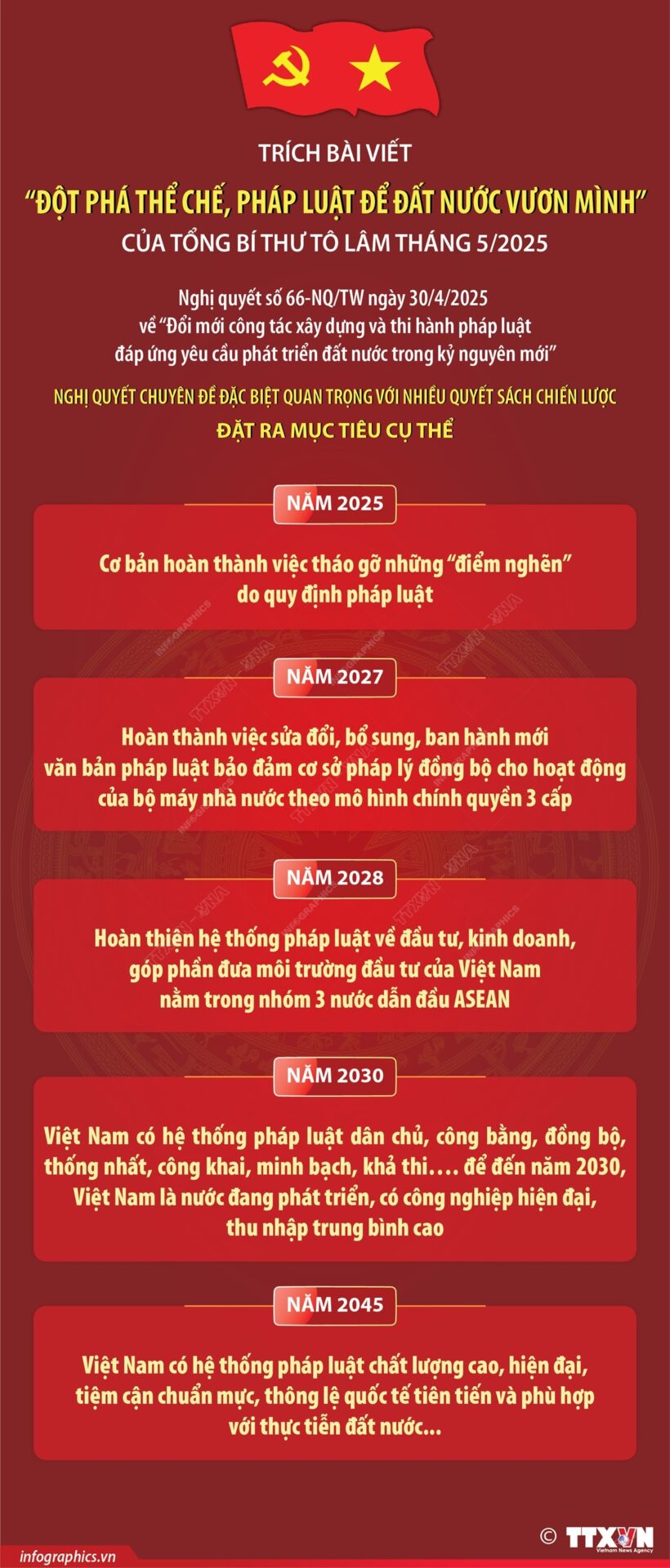 TRÍCH BÀI VIẾT
"ĐỘT PHÁ THỂ CHẾ, PHÁP LUẬT ĐỂ ĐẤT NƯỚC VƯƠN MÌNH"
CỦA TỔNG BÍ THƯ TÔ LÂM THÁNG 5/2025

Nghị quyết số 66-NQ/TW ngày 30/4/2025 về "Đổi mới công tác xây dựng và thi hành pháp luật đáp ứng yêu cầu phát triển đất nước trong kỷ nguyên mới"

NGHỊ QUYẾT CHUYÊN ĐỀ ĐẶC BIỆT QUAN TRỌNG VỚI NHIỀU QUYẾT SÁCH CHIẾN LƯỢC
ĐẶT RA MỤC TIÊU CỤ THỂ

NĂM 2025

Cơ bản hoàn thành việc tháo gỡ những "điểm nghẽn" do quy định pháp luật

NĂM 2027

Hoàn thành việc sửa đổi, bổ sung, ban hành mới văn bản pháp luật bảo đảm cơ sở pháp lý đồng bộ cho hoạt động của bộ máy nhà nước theo mô hình chính quyền 3 cấp

NĂM 2028

Hoàn thiện hệ thống pháp luật về đầu tư, kinh doanh, góp phần đưa môi trường đầu tư của Việt Nam nằm trong nhóm 3 nước dẫn đầu ASEAN

NĂM 2030

Việt Nam có hệ thống pháp luật dân chủ, công bằng, đồng bộ, thống nhất, công khai, minh bạch, khả thi…. để đến năm 2030, Việt Nam là nước đang phát triển, có công nghiệp hiện đại, thu nhập trung bình cao

NĂM 2045

Việt Nam có hệ thống pháp luật chất lượng cao, hiện đại, tiệm cận chuẩn mực, thông lệ quốc tế tiên tiến và phù hợp với thực tiễn đất nước...

infographics.vn
© TTXVN Vietnam News Agency