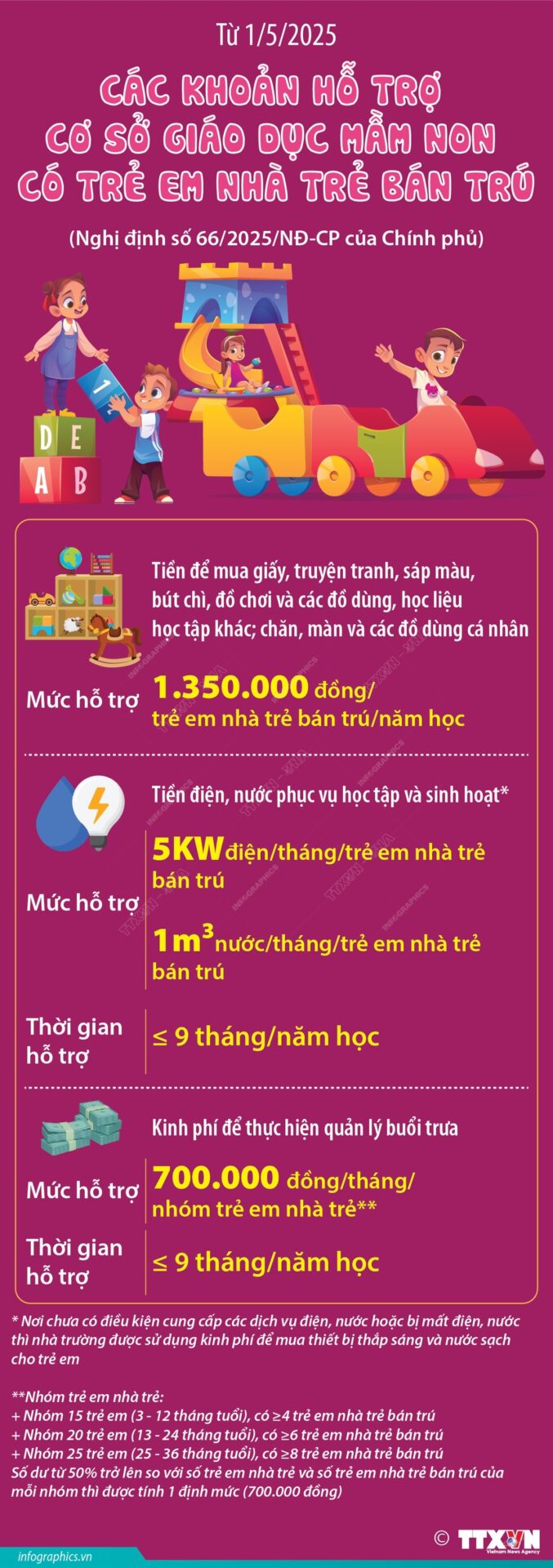 Từ 1/5/2025

CÁC KHOẢN HỖ TRỢ CƠ SỞ GIÁO DỤC MẦM NON CÓ TRẺ EM NHÀ TRẺ BÁN TRÚ

(Nghị định số 66/2025/NĐ-CP của Chính phủ)

D E A B 1

Tiền để mua giấy, truyện tranh, sáp màu, bút chì, đồ chơi và các đồ dùng, học liệu học tập khác; chăn, màn và các đồ dùng cá nhân

Mức hỗ trợ 1.350.000 đồng/ trẻ em nhà trẻ bán trú/năm học

Tiền điện, nước phục vụ học tập và sinh hoạt*

Mức hỗ trợ 5KW điện/tháng/trẻ em nhà trẻ bán trú

$1m^3$ nước/tháng/trẻ em nhà trẻ bán trú

Thời gian hỗ trợ ≤ 9 tháng/năm học

Kinh phí để thực hiện quản lý buổi trưa

Mức hỗ trợ 700.000 đồng/tháng/ nhóm trẻ em nhà trẻ**

Thời gian hỗ trợ ≤ 9 tháng/năm học

* Nơi chưa có điều kiện cung cấp các dịch vụ điện, nước hoặc bị mất điện, nước thì nhà trường được sử dụng kinh phí để mua thiết bị thắp sáng và nước sạch cho trẻ em

**Nhóm trẻ em nhà trẻ:
+ Nhóm 15 trẻ em (3 - 12 tháng tuổi), có ≥4 trẻ em nhà trẻ bán trú
+ Nhóm 20 trẻ em (13 - 24 tháng tuổi), có ≥6 trẻ em nhà trẻ bán trú
+ Nhóm 25 trẻ em (25 - 36 tháng tuổi), có ≥8 trẻ em nhà trẻ bán trú
Số dư từ 50% trở lên so với số trẻ em nhà trẻ và số trẻ em nhà trẻ bán trú của mỗi nhóm thì được tính 1 định mức (700.000 đồng)

infographics.vn © TTXVN Vietnam News Agency